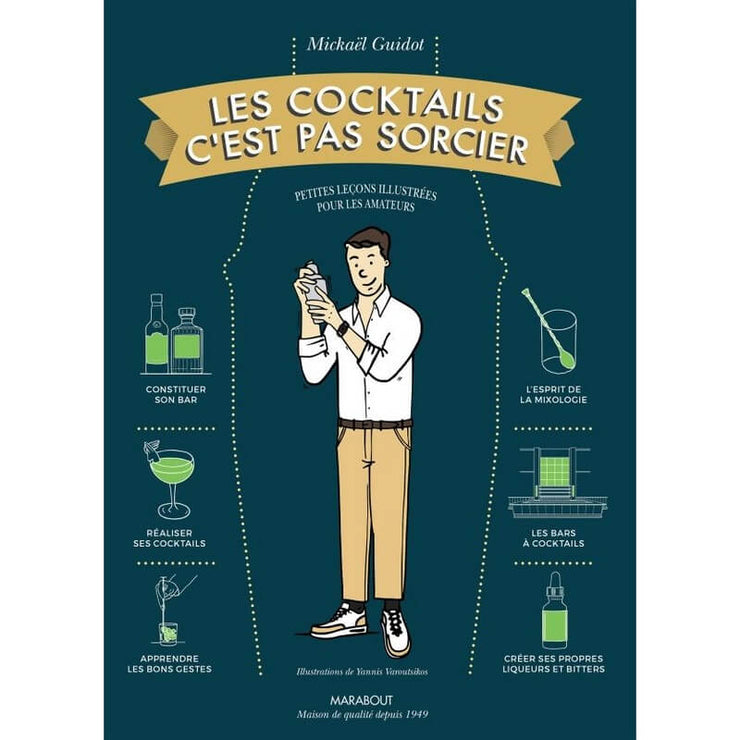 Mickaël Guidot

LES COCKTAILS C'EST PAS SORCIER

PETITES LEÇONS ILLUSTRÉES POUR LES AMATEURS

CONSTITUER SON BAR

RÉALISER SES COCKTAILS

APPRENDRE LES BONS GESTES

L'ESPRIT DE LA MIXOLOGIE

LES BARS À COCKTAILS

CRÉER SES PROPRES LIQUEURS ET BITTERS

Illustrations de Yannis Varoutsikos

MARABOUT
Maison de qualité depuis 1949